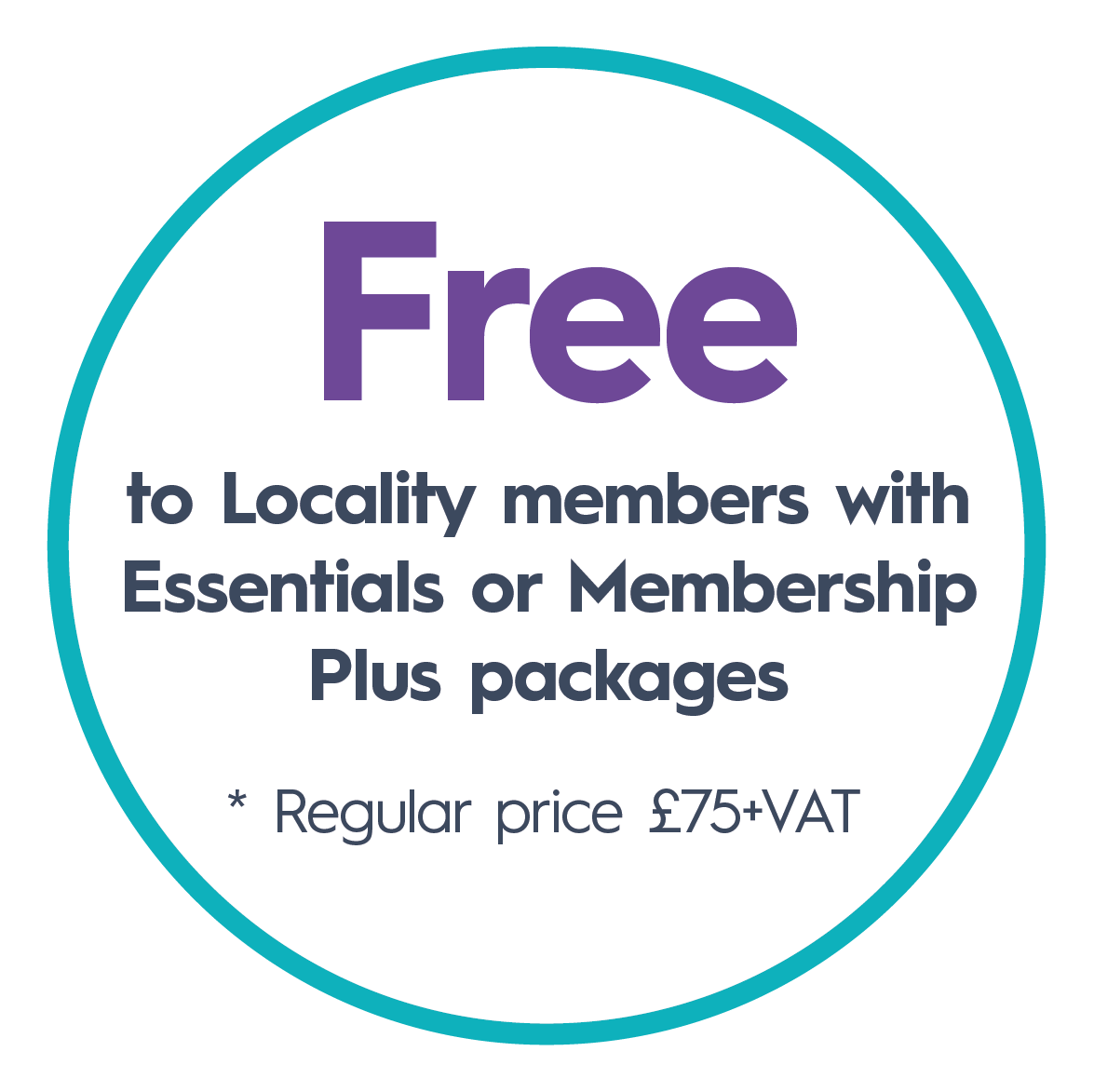 Free

to Locality members with Essentials or Membership Plus packages

* Regular price £75+VAT